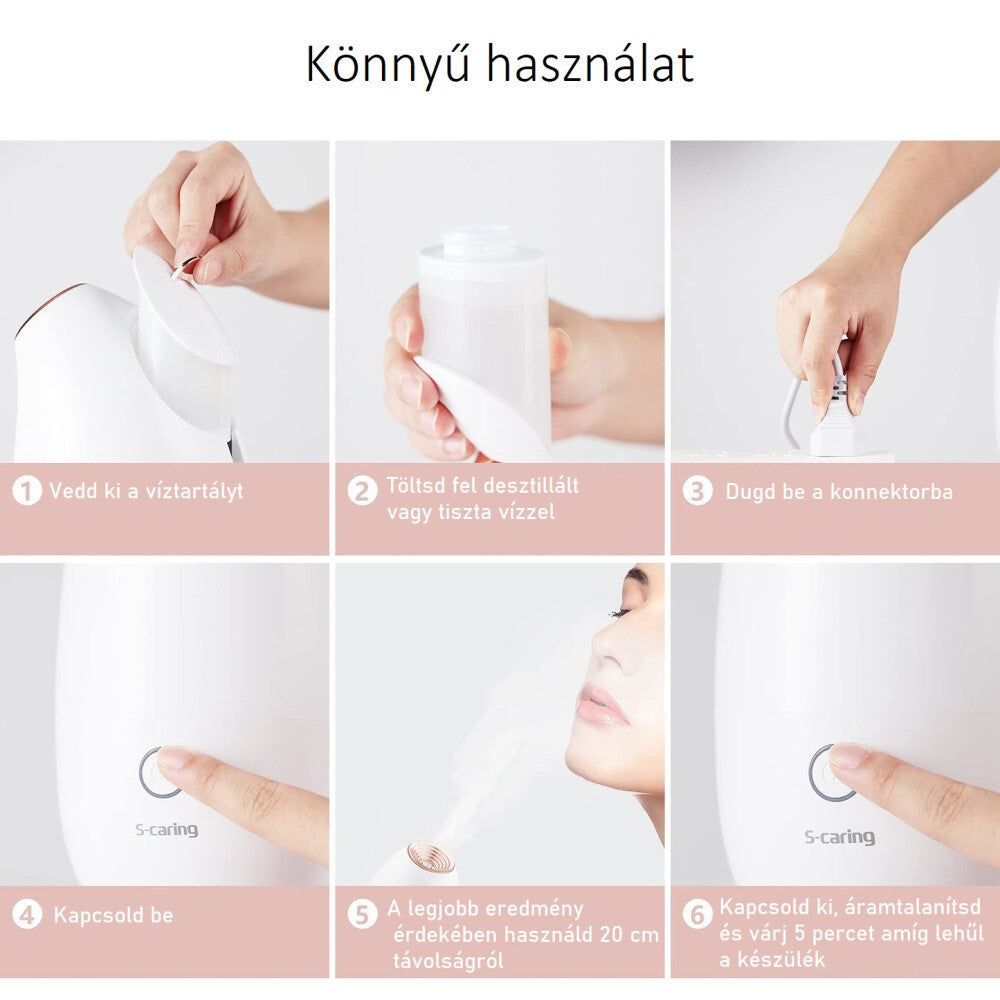 Könnyű használat

1 Vedd ki a víztartályt

2 Töltsd fel desztillált vagy tiszta vízzel

3 Dugd be a konnektorba

S-caring

4 Kapcsold be

5 A legjobb eredmény érdekében használd 20 cm távolságról

S-caring

6 Kapcsold ki, áramtalanítsd és várj 5 percet amíg lehűl a készülék