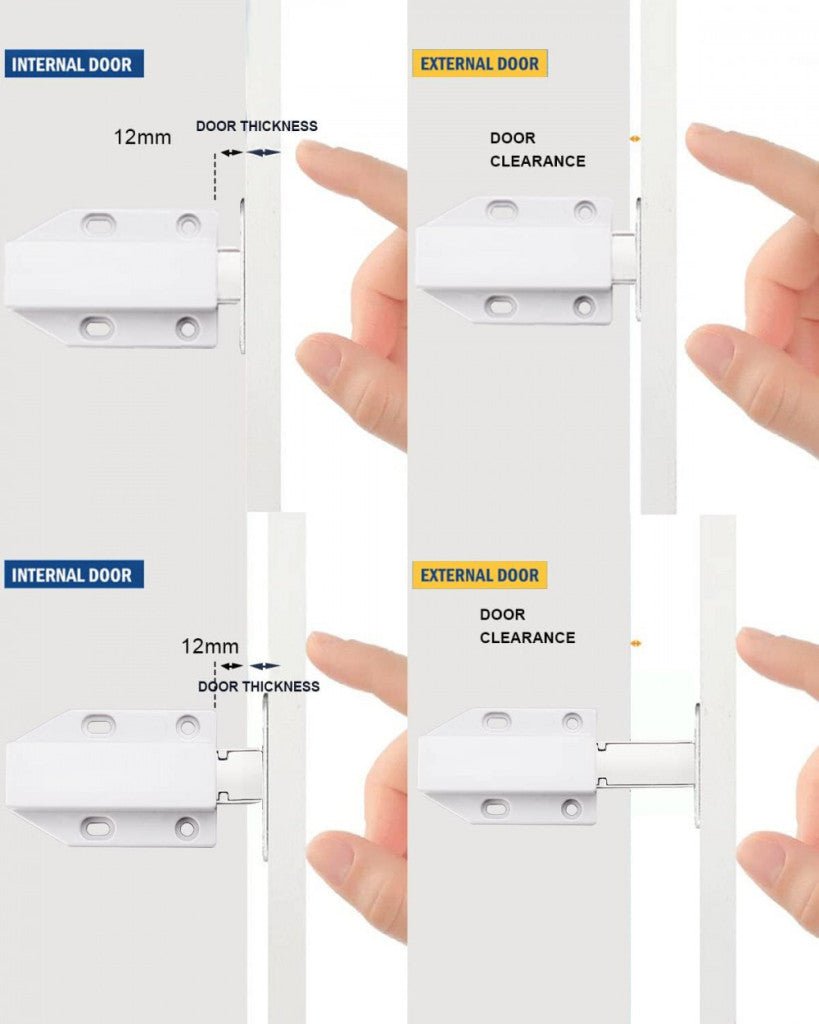 INTERNAL DOOR

12mm

DOOR THICKNESS

EXTERNAL DOOR

DOOR CLEARANCE

INTERNAL DOOR

12mm

DOOR THICKNESS

EXTERNAL DOOR

DOOR CLEARANCE