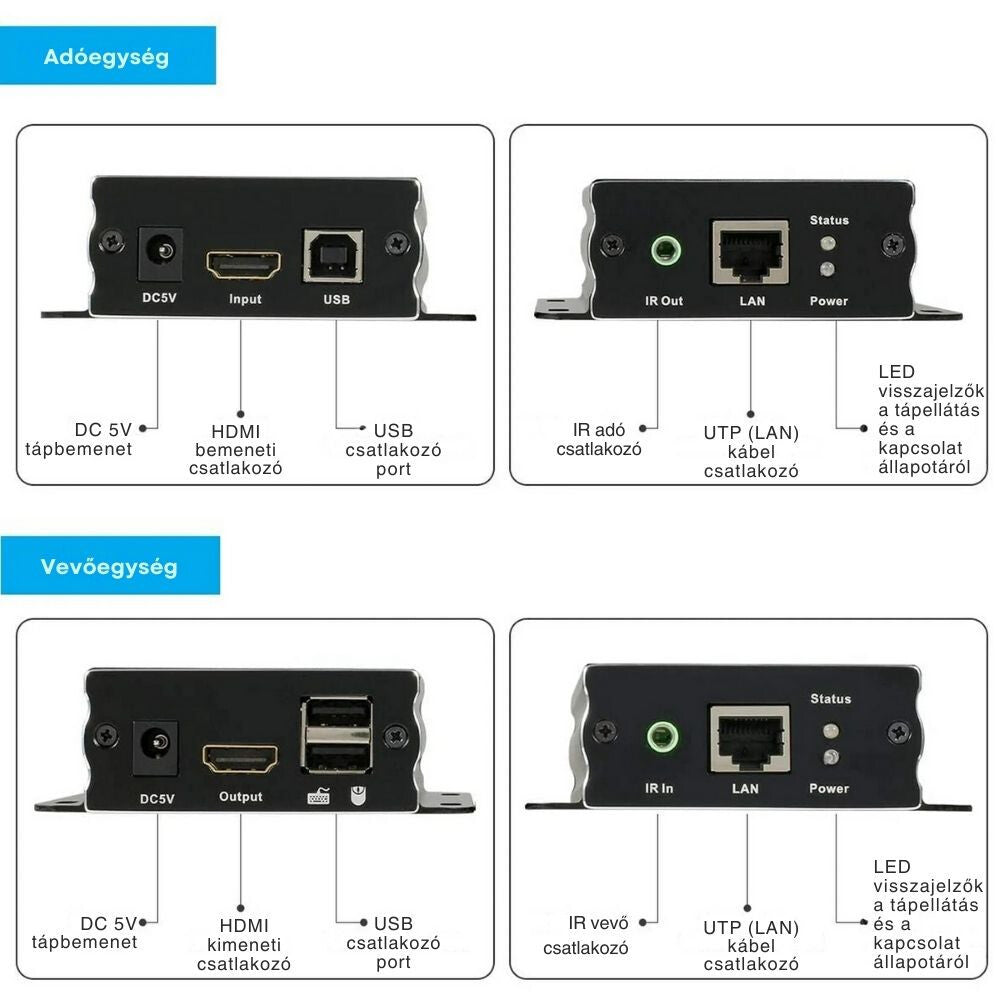 Adóegység

DC5V
Input
USB

DC 5V tápbemenet
HDMI bemeneti csatlakozó
USB csatlakozó port

Status
IR Out
LAN
Power

IR adó csatlakozó
UTP (LAN) kábel csatlakozó
LED visszajelzők a tápellátás és a kapcsolat állapotáról

Vevőegység

DC5V
Output

DC 5V tápbemenet
HDMI kimeneti csatlakozó
USB csatlakozó port

Status
IR In
LAN
Power

IR vevő csatlakozó
UTP (LAN) kábel csatlakozó
LED visszajelzők a tápellátás és a kapcsolat állapotáról