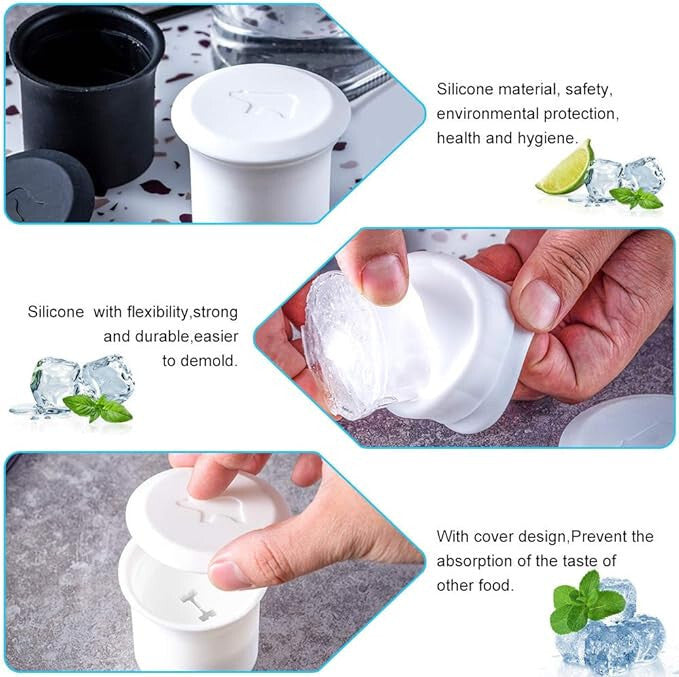 Silicone material, safety, environmental protection, health and hygiene.

Silicone with flexibility,strong and durable,easier to demold.

With cover design,Prevent the absorption of the taste of other food.