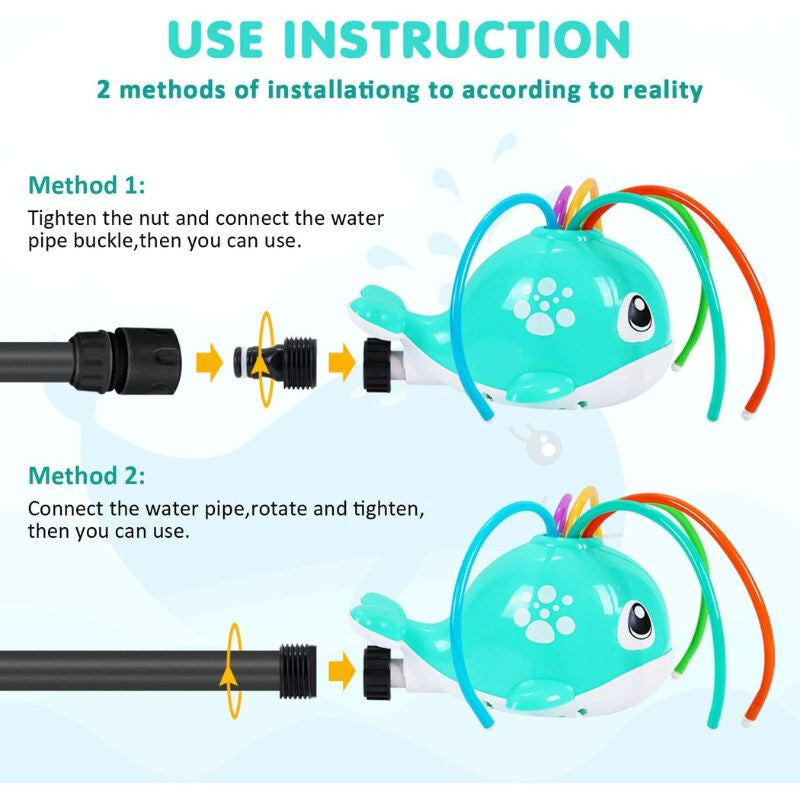 USE INSTRUCTION

2 methods of installationg to according to reality

Method 1:

Tighten the nut and connect the water pipe buckle,then you can use.

Method 2:

Connect the water pipe,rotate and tighten, then you can use.